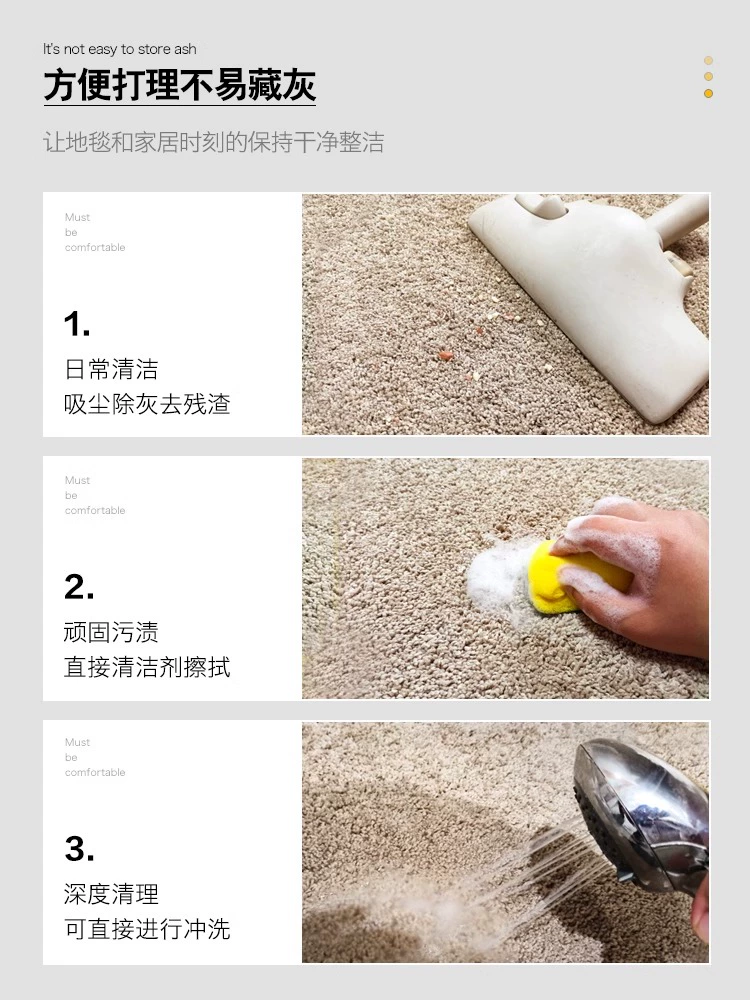 It's not easy to store ash

方便打理不易藏灰

让地毯和家居时刻的保持干净整洁

Must be comfortable

1.

日常清洁
吸尘除灰去残渣

Must be comfortable

2.

顽固污渍
直接清洁剂擦拭

Must be comfortable

3.

深度清理
可直接进行冲洗