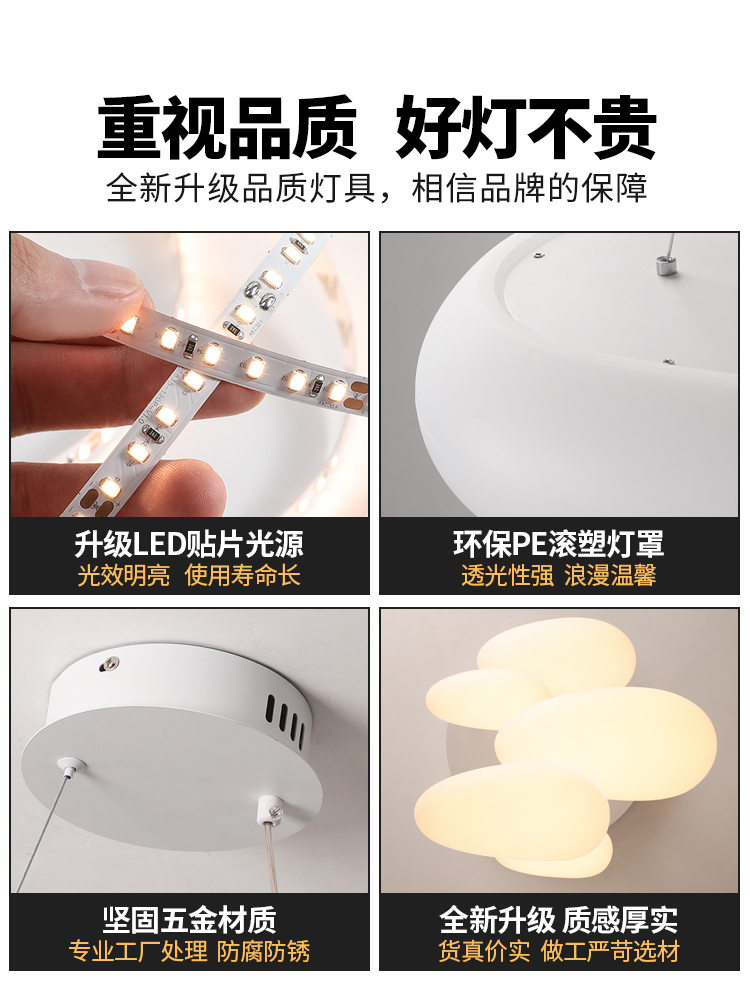 重视品质 好灯不贵
全新升级品质灯具，相信品牌的保障

升级LED贴片光源
光效明亮 使用寿命长

环保PE滚塑灯罩
透光性强 浪漫温馨

坚固五金材质
专业工厂处理 防腐防锈

全新升级 质感厚实
货真价实 做工严苛选材