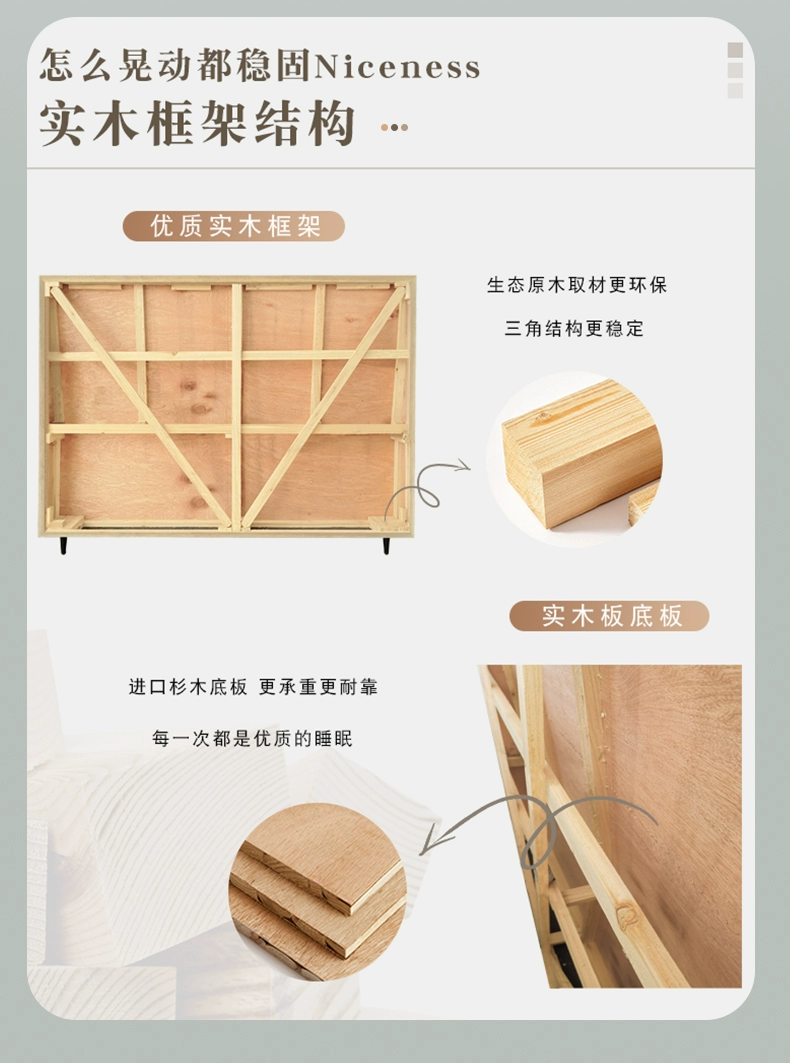 怎么晃动都稳固Niceness

实木框架结构

优质实木框架

生态原木取材更环保

三角结构更稳定

实木板底板

进口杉木底板 更承重更耐靠

每一次都是优质的睡眠